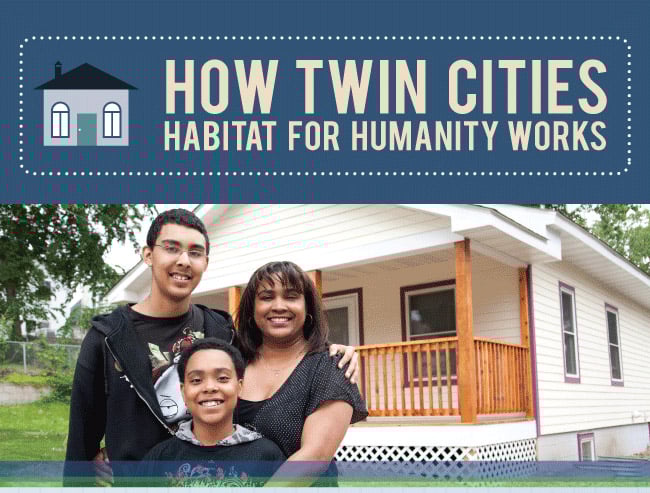 HOW TWIN CITIES
HABITAT FOR HUMANITY WORKS